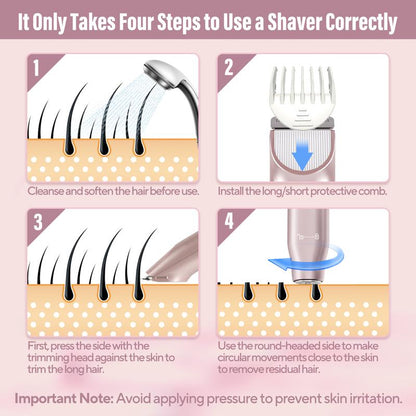 It Only Takes Four Steps to Use a Shaver Correctly

1

Cleanse and soften the hair before use.

2

Install the long/short protective comb.

3

First, press the side with the trimming head against the skin to trim the long hair.

4

Use the round-headed side to make circular movements close to the skin to remove residual hair.

Important Note: Avoid applying pressure to prevent skin irritation.